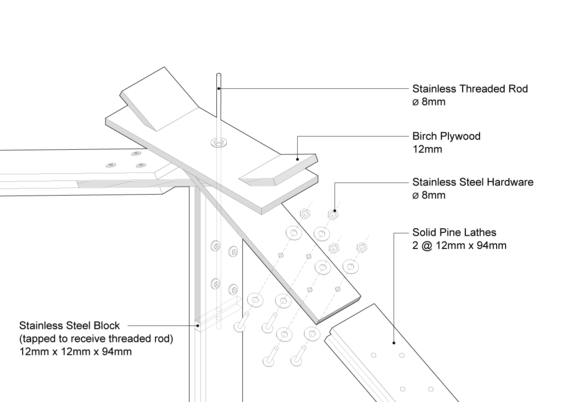 Stainless Threaded Rod
ø 8mm

Birch Plywood
12mm

Stainless Steel Hardware
ø 8mm

Solid Pine Lathes
2 @ 12mm x 94mm

Stainless Steel Block
(tapped to receive threaded rod)
12mm x 12mm x 94mm