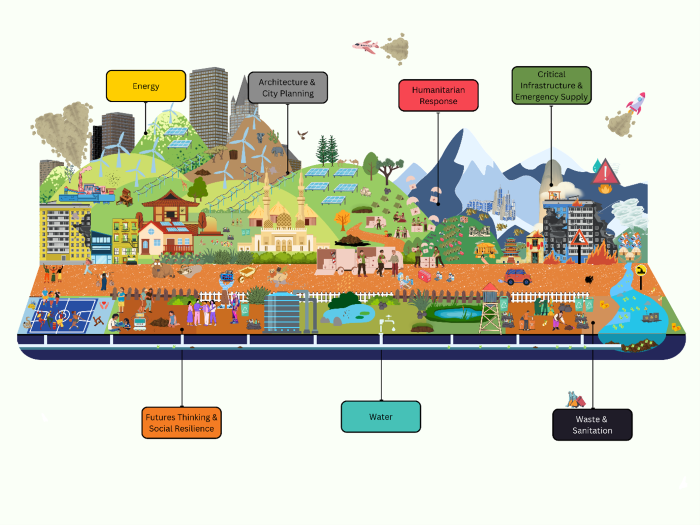 Energy

Architecture & City Planning

Humanitarian Response

Critical Infrastructure & Emergency Supply

Futures Thinking & Social Resilience

Water

Waste & Sanitation