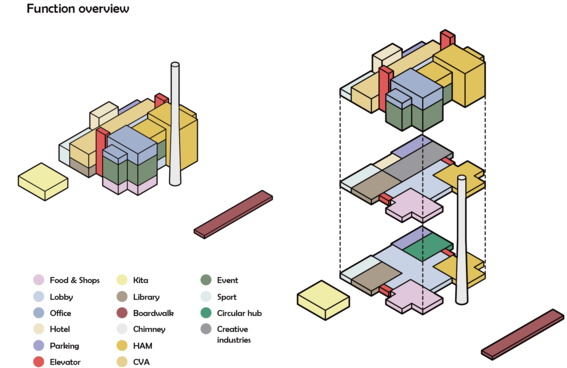 Function overview

Food & Shops
Lobby
Office
Hotel
Parking
Elevator

Kita
Library
Boardwalk
Chimney
HAM
CVA

Event
Sport
Circular hub
Creative industries