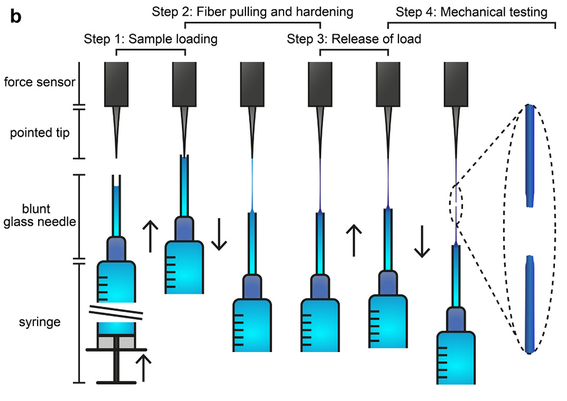 b

Step 2: Fiber pulling and hardening

Step 4: Mechanical testing

Step 1: Sample loading

Step 3: Release of load

force sensor

pointed tip

blunt glass needle

syringe