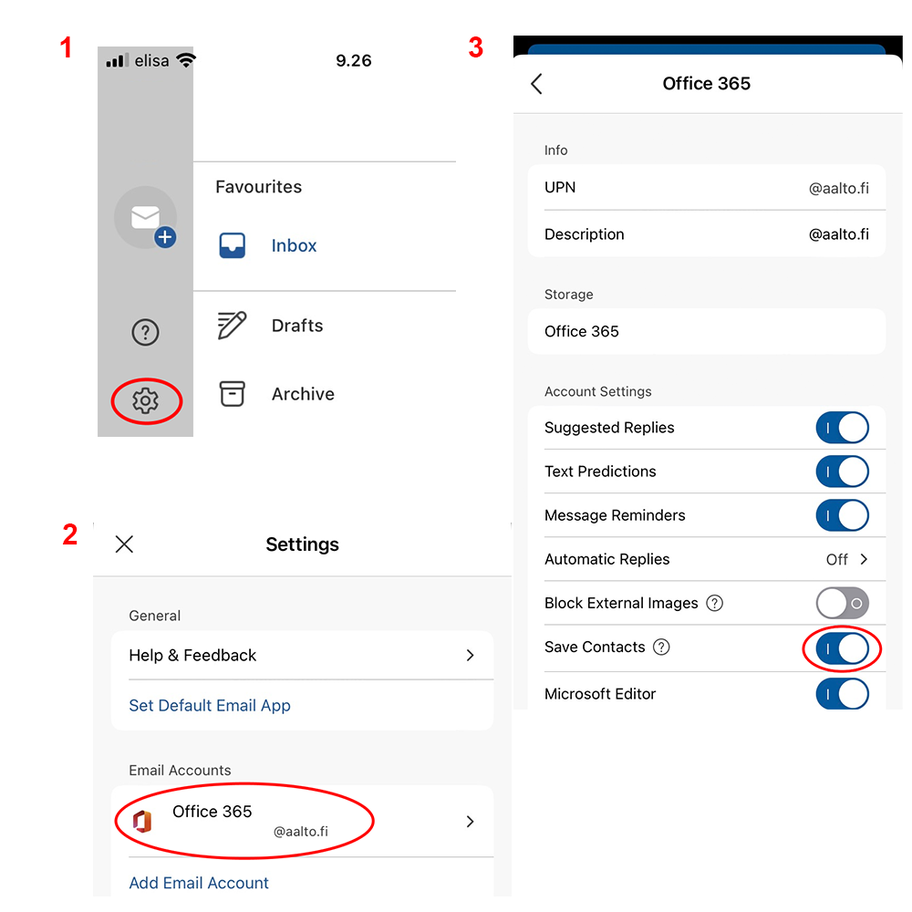 1

elisa 9.26

Favourites

Inbox

Drafts

Archive

2

Settings

General

Help & Feedback

Set Default Email App

Email Accounts

Office 365
@aalto.fi

Add Email Account

3

Office 365

Info

UPN @aalto.fi

Description @aalto.fi

Storage

Office 365

Account Settings

Suggested Replies

Text Predictions

Message Reminders

Automatic Replies Off

Block External Images

Save Contacts

Microsoft Editor