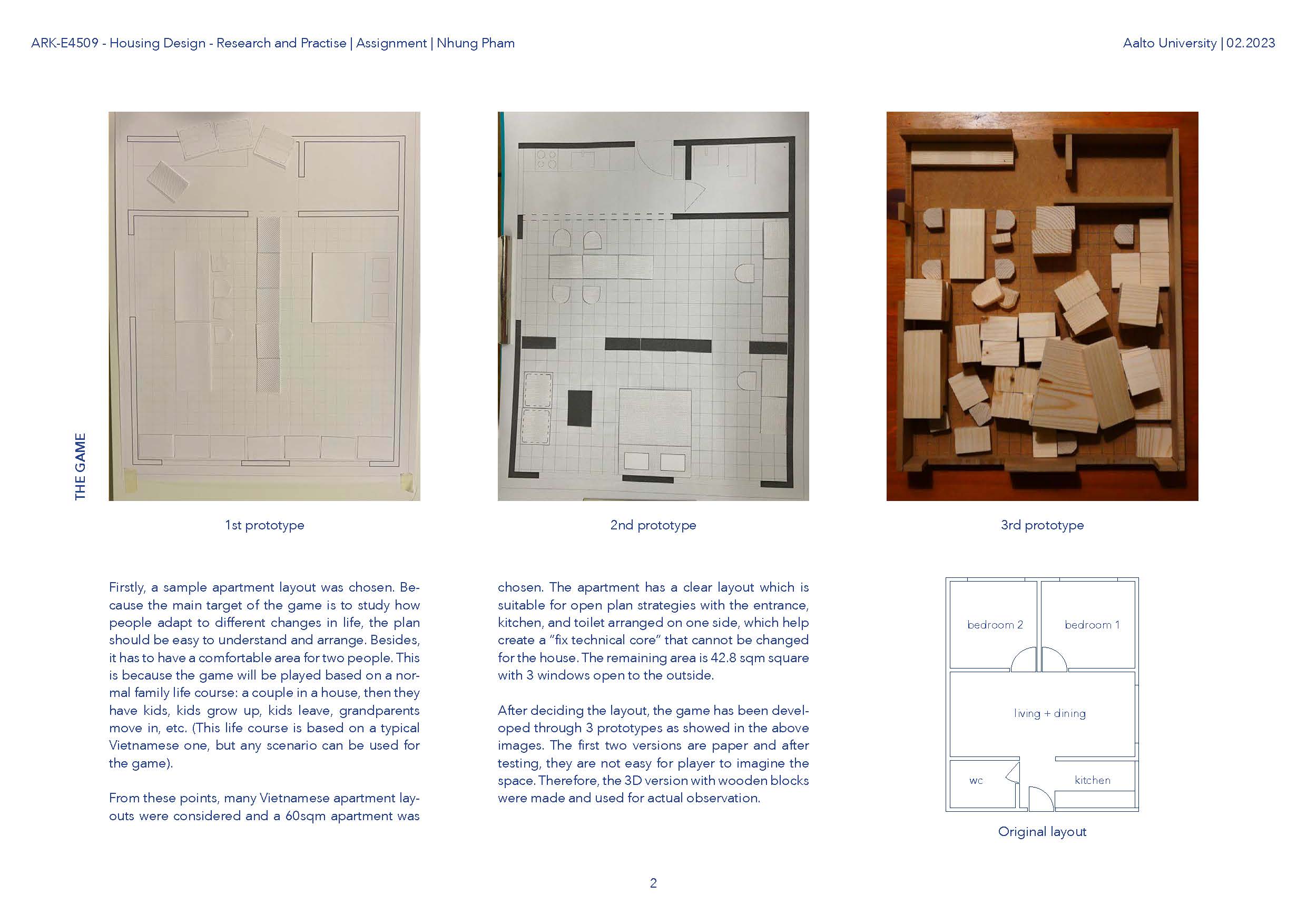 ARK-E4509 - Housing Design - Research and Practise | Assignment | Nhung Pham

Aalto University | 02.2023

THE GAME

1st prototype

2nd prototype

3rd prototype

Firstly, a sample apartment layout was chosen. Because the main target of the game is to study how people adapt to different changes in life, the plan should be easy to understand and arrange. Besides, it has to have a comfortable area for two people. This is because the game will be played based on a normal family life course: a couple in a house, then they have kids, kids grow up, kids leave, grandparents move in, etc. (This life course is based on a typical Vietnamese one, but any scenario can be used for the game).

From these points, many Vietnamese apartment layouts were considered and a 60sqm apartment was chosen. The apartment has a clear layout which is suitable for open plan strategies with the entrance, kitchen, and toilet arranged on one side, which help create a "fix technical core" that cannot be changed for the house. The remaining area is 42.8 sqm square with 3 windows open to the outside.

After deciding the layout, the game has been developed through 3 prototypes as showed in the above images. The first two versions are paper and after testing, they are not easy for player to imagine the space. Therefore, the 3D version with wooden blocks were made and used for actual observation.

bedroom 2

bedroom 1

living + dining

wc

kitchen

Original layout

2